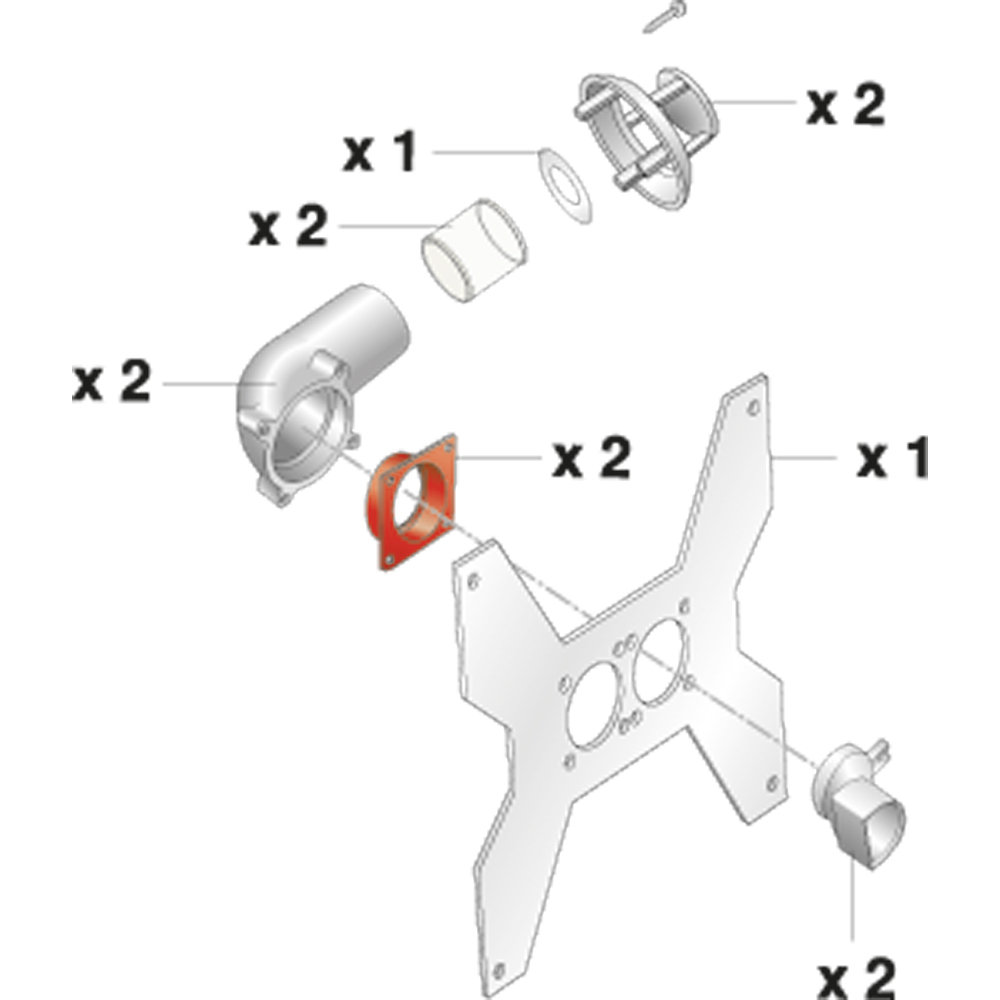 x 2
x 1
x 2
x 2
x 2
x 1
x 2